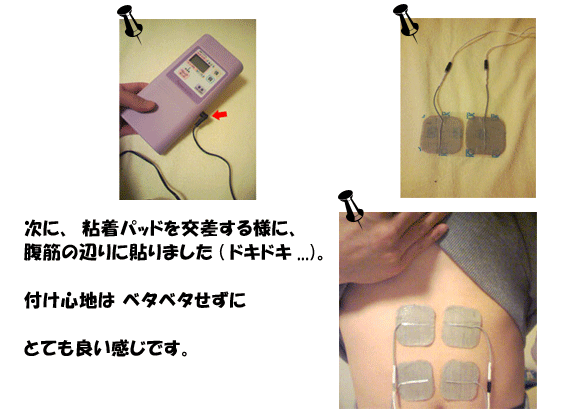 次に、 粘着パッドを交差する様に、
腹筋の辺りに貼りました（ドキドキ …）。

付け心地は ベタベタせずに

とても良い感じです。